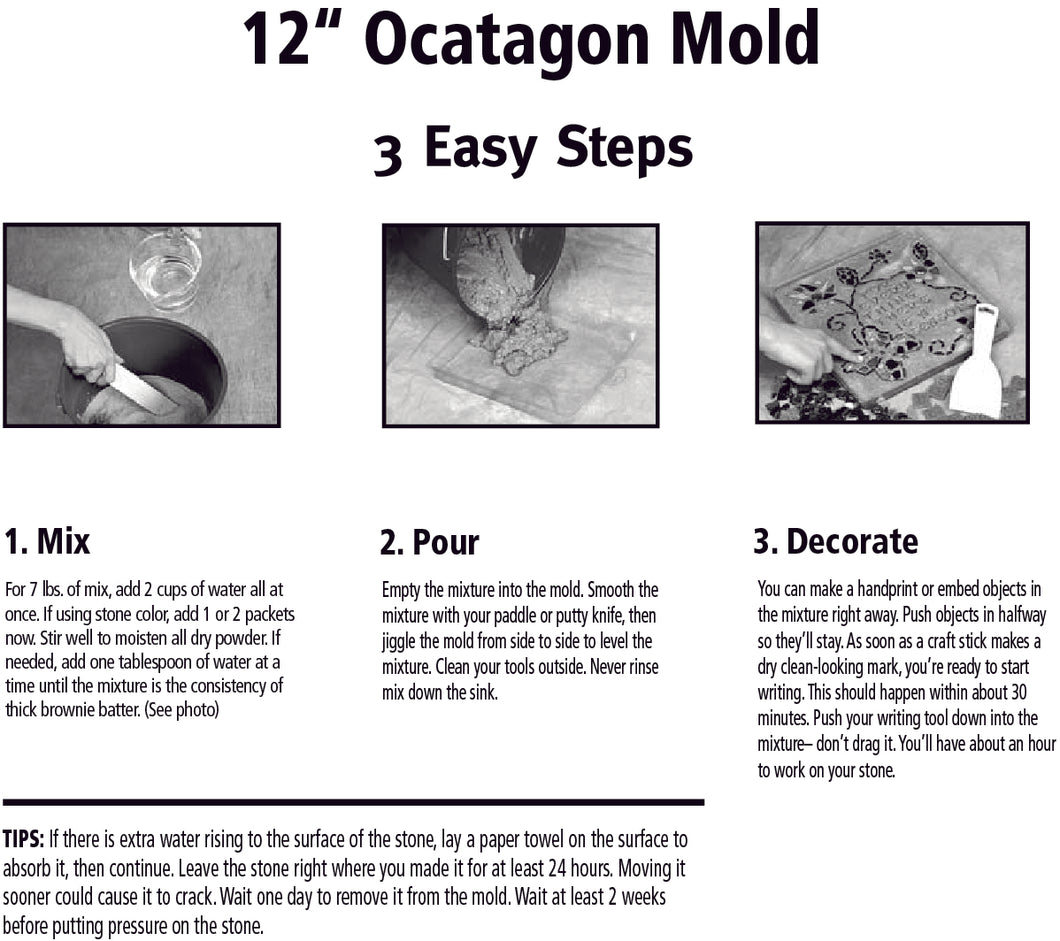 12" Ocatagon Mold

3 Easy Steps

1. Mix

For 7 lbs. of mix, add 2 cups of water all at once. If using stone color, add 1 or 2 packets now. Stir well to moisten all dry powder. If needed, add one tablespoon of water at a time until the mixture is the consistency of thick brownie batter. (See photo)

2. Pour

Empty the mixture into the mold. Smooth the mixture with your paddle or putty knife, then jiggle the mold from side to side to level the mixture. Clean your tools outside. Never rinse mix down the sink.

3. Decorate

You can make a handprint or embed objects in the mixture right away. Push objects in halfway so they'll stay. As soon as a craft stick makes a dry clean-looking mark, you're ready to start writing. This should happen within about 30 minutes. Push your writing tool down into the mixture– don't drag it. You'll have about an hour to work on your stone.

TIPS: If there is extra water rising to the surface of the stone, lay a paper towel on the surface to absorb it, then continue. Leave the stone right where you made it for at least 24 hours. Moving it sooner could cause it to crack. Wait one day to remove it from the mold. Wait at least 2 weeks before putting pressure on the stone.